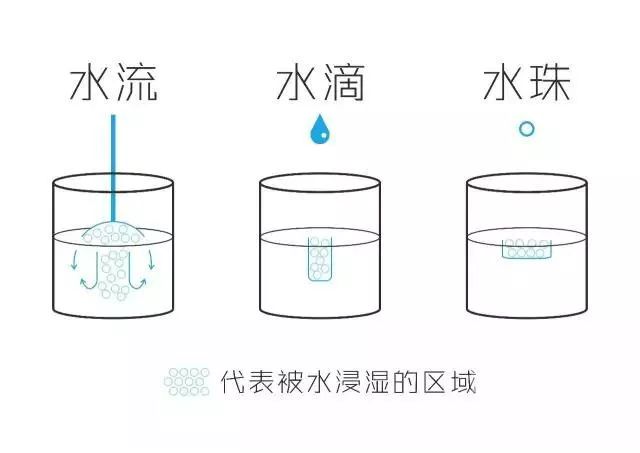 水流

水滴

水珠

代表被水浸湿的区域