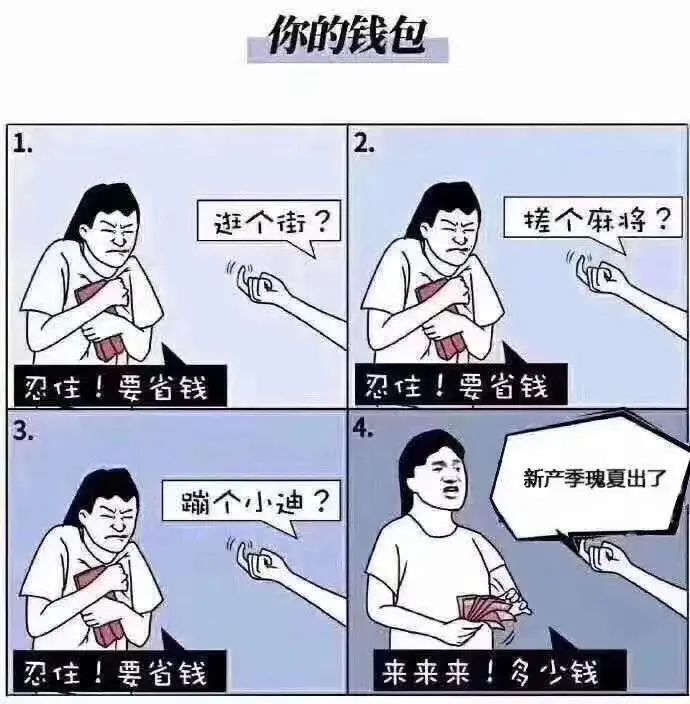 你的钱包

1.

逛个街？

忍住！要省钱

2.

搓个麻将？

忍住！要省钱

3.

蹦个小迪？

忍住！要省钱

4.

新产季瑰夏出了

来来来！多少钱